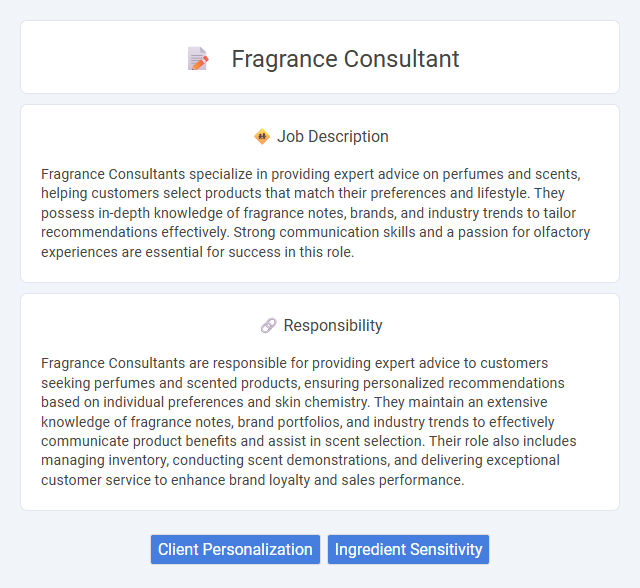 Fragrance Consultant

Job Description

Fragrance Consultants specialize in providing expert advice on perfumes and scents, helping customers select products that match their preferences and lifestyle. They possess in-depth knowledge of fragrance notes, brands, and industry trends to tailor recommendations effectively. Strong communication skills and a passion for olfactory experiences are essential for success in this role.

Responsibility

Fragrance Consultants are responsible for providing expert advice to customers seeking perfumes and scented products, ensuring personalized recommendations based on individual preferences and skin chemistry. They maintain an extensive knowledge of fragrance notes, brand portfolios, and industry trends to effectively communicate product benefits and assist in scent selection. Their role also includes managing inventory, conducting scent demonstrations, and delivering exceptional customer service to enhance brand loyalty and sales performance.

Client Personalization

Ingredient Sensitivity