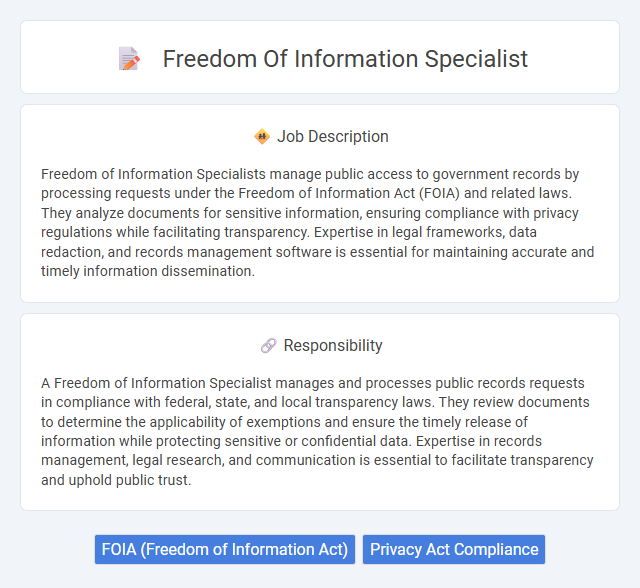 Freedom Of Information Specialist

Job Description

Freedom of Information Specialists manage public access to government records by processing requests under the Freedom of Information Act (FOIA) and related laws. They analyze documents for sensitive information, ensuring compliance with privacy regulations while facilitating transparency. Expertise in legal frameworks, data redaction, and records management software is essential for maintaining accurate and timely information dissemination.

Responsibility

A Freedom of Information Specialist manages and processes public records requests in compliance with federal, state, and local transparency laws. They review documents to determine the applicability of exemptions and ensure the timely release of information while protecting sensitive or confidential data. Expertise in records management, legal research, and communication is essential to facilitate transparency and uphold public trust.

FOIA (Freedom of Information Act)

Privacy Act Compliance