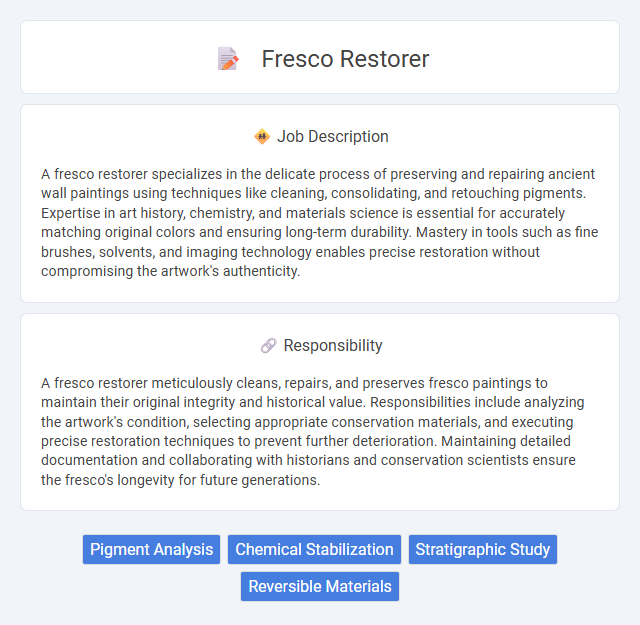 Fresco Restorer

Job Description

A fresco restorer specializes in the delicate process of preserving and repairing ancient wall paintings using techniques like cleaning, consolidating, and retouching pigments. Expertise in art history, chemistry, and materials science is essential for accurately matching original colors and ensuring long-term durability. Mastery in tools such as fine brushes, solvents, and imaging technology enables precise restoration without compromising the artwork's authenticity.

Responsibility

A fresco restorer meticulously cleans, repairs, and preserves fresco paintings to maintain their original integrity and historical value. Responsibilities include analyzing the artwork's condition, selecting appropriate conservation materials, and executing precise restoration techniques to prevent further deterioration. Maintaining detailed documentation and collaborating with historians and conservation scientists ensure the fresco's longevity for future generations.

Pigment Analysis
Chemical Stabilization
Stratigraphic Study
Reversible Materials