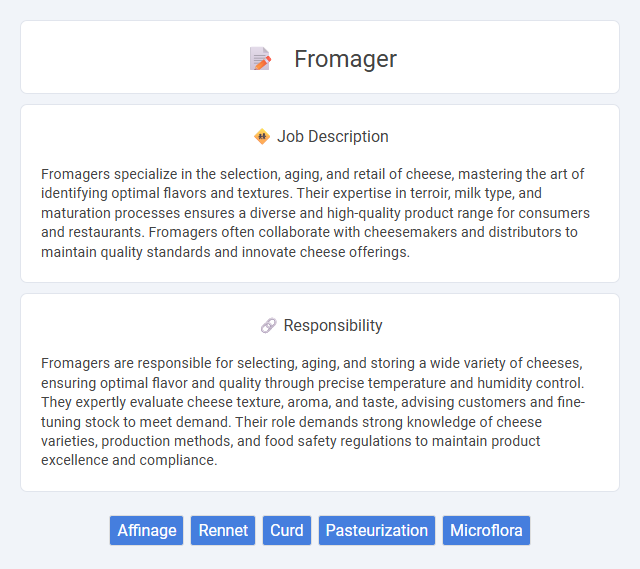 Fromager

Job Description

Fromagers specialize in the selection, aging, and retail of cheese, mastering the art of identifying optimal flavors and textures. Their expertise in terroir, milk type, and maturation processes ensures a diverse and high-quality product range for consumers and restaurants. Fromagers often collaborate with cheesemakers and distributors to maintain quality standards and innovate cheese offerings.

Responsibility

Fromagers are responsible for selecting, aging, and storing a wide variety of cheeses, ensuring optimal flavor and quality through precise temperature and humidity control. They expertly evaluate cheese texture, aroma, and taste, advising customers and fine-tuning stock to meet demand. Their role demands strong knowledge of cheese varieties, production methods, and food safety regulations to maintain product excellence and compliance.

Affinage Rennet Curd Pasteurization Microflora