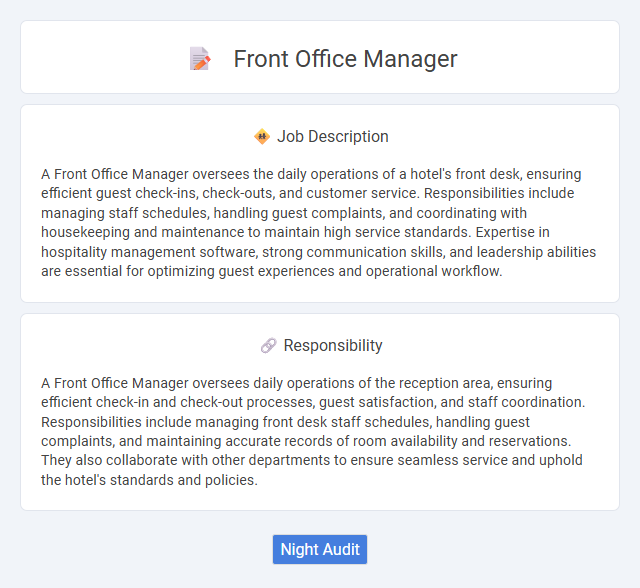 Front Office Manager

Job Description

A Front Office Manager oversees the daily operations of a hotel's front desk, ensuring efficient guest check-ins, check-outs, and customer service. Responsibilities include managing staff schedules, handling guest complaints, and coordinating with housekeeping and maintenance to maintain high service standards. Expertise in hospitality management software, strong communication skills, and leadership abilities are essential for optimizing guest experiences and operational workflow.

Responsibility

A Front Office Manager oversees daily operations of the reception area, ensuring efficient check-in and check-out processes, guest satisfaction, and staff coordination. Responsibilities include managing front desk staff schedules, handling guest complaints, and maintaining accurate records of room availability and reservations. They also collaborate with other departments to ensure seamless service and uphold the hotel's standards and policies.

Night Audit