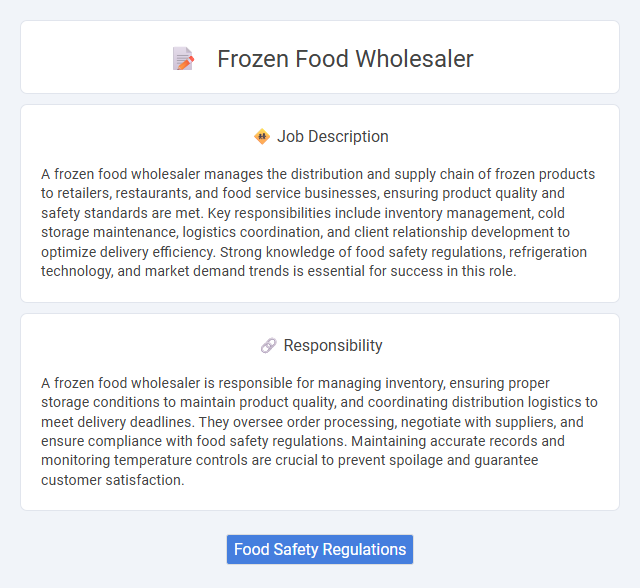 Frozen Food Wholesaler

Job Description

A frozen food wholesaler manages the distribution and supply chain of frozen products to retailers, restaurants, and food service businesses, ensuring product quality and safety standards are met. Key responsibilities include inventory management, cold storage maintenance, logistics coordination, and client relationship development to optimize delivery efficiency. Strong knowledge of food safety regulations, refrigeration technology, and market demand trends is essential for success in this role.

Responsibility

A frozen food wholesaler is responsible for managing inventory, ensuring proper storage conditions to maintain product quality, and coordinating distribution logistics to meet delivery deadlines. They oversee order processing, negotiate with suppliers, and ensure compliance with food safety regulations. Maintaining accurate records and monitoring temperature controls are crucial to prevent spoilage and guarantee customer satisfaction.

Food Safety Regulations