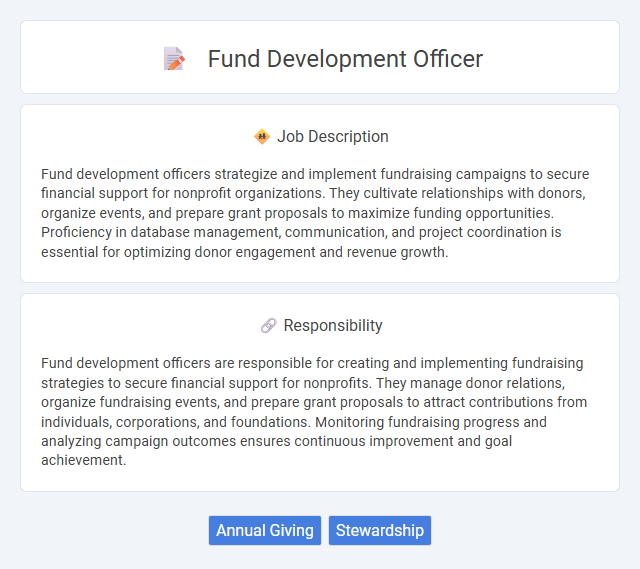 Fund Development Officer

Job Description

Fund development officers strategize and implement fundraising campaigns to secure financial support for nonprofit organizations. They cultivate relationships with donors, organize events, and prepare grant proposals to maximize funding opportunities. Proficiency in database management, communication, and project coordination is essential for optimizing donor engagement and revenue growth.

Responsibility

Fund development officers are responsible for creating and implementing fundraising strategies to secure financial support for nonprofits. They manage donor relations, organize fundraising events, and prepare grant proposals to attract contributions from individuals, corporations, and foundations. Monitoring fundraising progress and analyzing campaign outcomes ensures continuous improvement and goal achievement.

Annual Giving
Stewardship