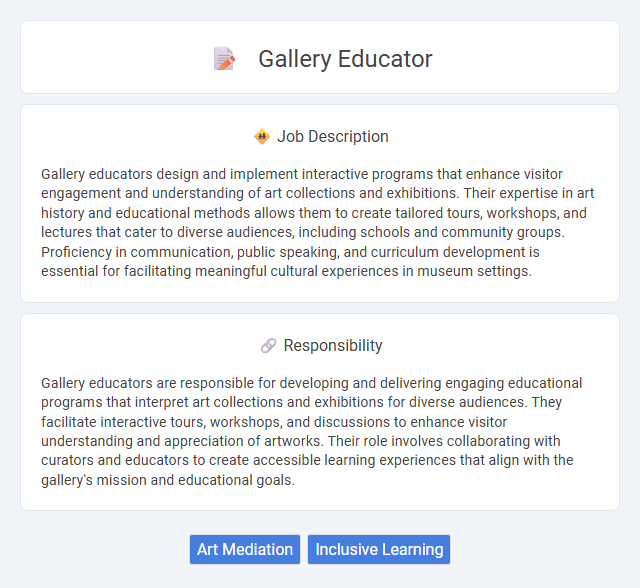 Gallery Educator

Job Description

Gallery educators design and implement interactive programs that enhance visitor engagement and understanding of art collections and exhibitions. Their expertise in art history and educational methods allows them to create tailored tours, workshops, and lectures that cater to diverse audiences, including schools and community groups. Proficiency in communication, public speaking, and curriculum development is essential for facilitating meaningful cultural experiences in museum settings.

Responsibility

Gallery educators are responsible for developing and delivering engaging educational programs that interpret art collections and exhibitions for diverse audiences. They facilitate interactive tours, workshops, and discussions to enhance visitor understanding and appreciation of artworks. Their role involves collaborating with curators and educators to create accessible learning experiences that align with the gallery's mission and educational goals.

Art Mediation
Inclusive Learning