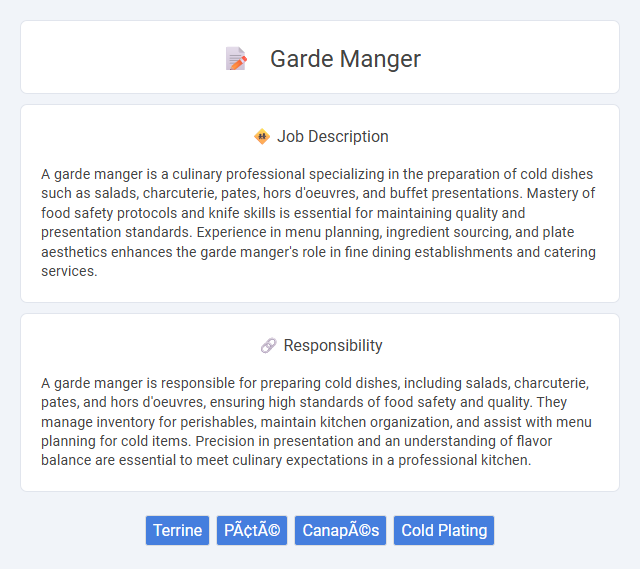 Garde Manger

Job Description

A garde manger is a culinary professional specializing in the preparation of cold dishes such as salads, charcuterie, pates, hors d'oeuvres, and buffet presentations. Mastery of food safety protocols and knife skills is essential for maintaining quality and presentation standards. Experience in menu planning, ingredient sourcing, and plate aesthetics enhances the garde manger's role in fine dining establishments and catering services.

Responsibility

A garde manger is responsible for preparing cold dishes, including salads, charcuterie, pates, and hors d'oeuvres, ensuring high standards of food safety and quality. They manage inventory for perishables, maintain kitchen organization, and assist with menu planning for cold items. Precision in presentation and an understanding of flavor balance are essential to meet culinary expectations in a professional kitchen.

Terrine PÃ¢tÃ© CanapÃ©s Cold Plating