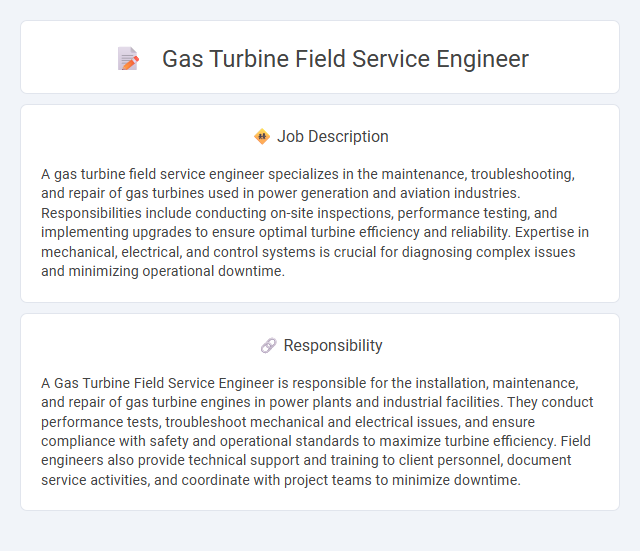 Gas Turbine Field Service Engineer

Job Description

A gas turbine field service engineer specializes in the maintenance, troubleshooting, and repair of gas turbines used in power generation and aviation industries. Responsibilities include conducting on-site inspections, performance testing, and implementing upgrades to ensure optimal turbine efficiency and reliability. Expertise in mechanical, electrical, and control systems is crucial for diagnosing complex issues and minimizing operational downtime.

Responsibility

A Gas Turbine Field Service Engineer is responsible for the installation, maintenance, and repair of gas turbine engines in power plants and industrial facilities. They conduct performance tests, troubleshoot mechanical and electrical issues, and ensure compliance with safety and operational standards to maximize turbine efficiency. Field engineers also provide technical support and training to client personnel, document service activities, and coordinate with project teams to minimize downtime.