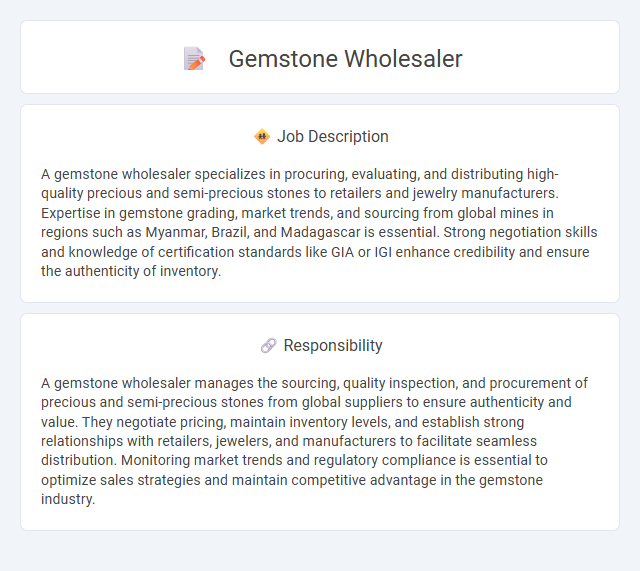 Gemstone Wholesaler

Job Description

A gemstone wholesaler specializes in procuring, evaluating, and distributing high-quality precious and semi-precious stones to retailers and jewelry manufacturers. Expertise in gemstone grading, market trends, and sourcing from global mines in regions such as Myanmar, Brazil, and Madagascar is essential. Strong negotiation skills and knowledge of certification standards like GIA or IGI enhance credibility and ensure the authenticity of inventory.

Responsibility

A gemstone wholesaler manages the sourcing, quality inspection, and procurement of precious and semi-precious stones from global suppliers to ensure authenticity and value. They negotiate pricing, maintain inventory levels, and establish strong relationships with retailers, jewelers, and manufacturers to facilitate seamless distribution. Monitoring market trends and regulatory compliance is essential to optimize sales strategies and maintain competitive advantage in the gemstone industry.