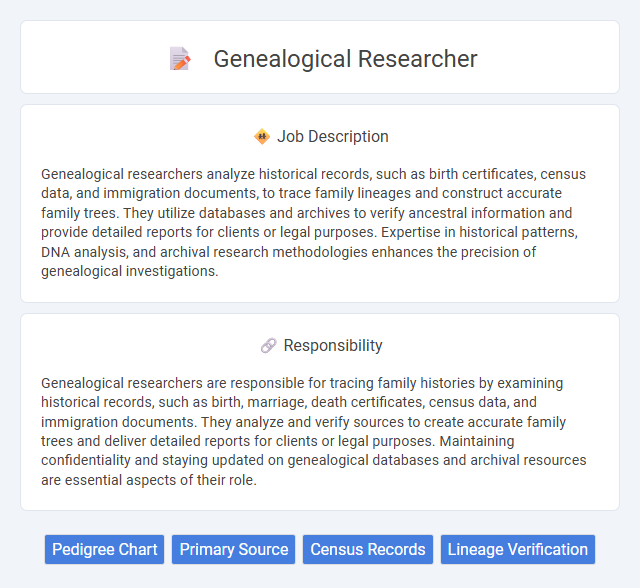 Genealogical Researcher

Job Description

Genealogical researchers analyze historical records, such as birth certificates, census data, and immigration documents, to trace family lineages and construct accurate family trees. They utilize databases and archives to verify ancestral information and provide detailed reports for clients or legal purposes. Expertise in historical patterns, DNA analysis, and archival research methodologies enhances the precision of genealogical investigations.

Responsibility

Genealogical researchers are responsible for tracing family histories by examining historical records, such as birth, marriage, death certificates, census data, and immigration documents. They analyze and verify sources to create accurate family trees and deliver detailed reports for clients or legal purposes. Maintaining confidentiality and staying updated on genealogical databases and archival resources are essential aspects of their role.

Pedigree Chart
Primary Source
Census Records
Lineage Verification