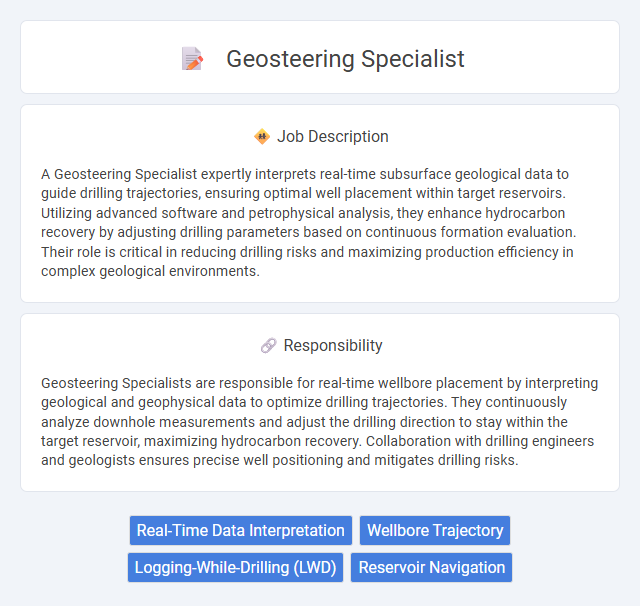 Geosteering Specialist

Job Description

A Geosteering Specialist expertly interprets real-time subsurface geological data to guide drilling trajectories, ensuring optimal well placement within target reservoirs. Utilizing advanced software and petrophysical analysis, they enhance hydrocarbon recovery by adjusting drilling parameters based on continuous formation evaluation. Their role is critical in reducing drilling risks and maximizing production efficiency in complex geological environments.

Responsibility

Geosteering Specialists are responsible for real-time wellbore placement by interpreting geological and geophysical data to optimize drilling trajectories. They continuously analyze downhole measurements and adjust the drilling direction to stay within the target reservoir, maximizing hydrocarbon recovery. Collaboration with drilling engineers and geologists ensures precise well positioning and mitigates drilling risks.

Real-Time Data Interpretation
Wellbore Trajectory
Logging-While-Drilling (LWD)
Reservoir Navigation