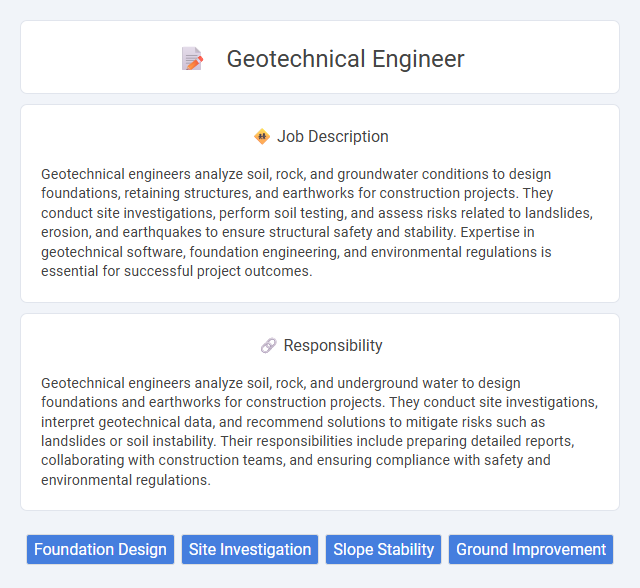 Geotechnical Engineer

Job Description

Geotechnical engineers analyze soil, rock, and groundwater conditions to design foundations, retaining structures, and earthworks for construction projects. They conduct site investigations, perform soil testing, and assess risks related to landslides, erosion, and earthquakes to ensure structural safety and stability. Expertise in geotechnical software, foundation engineering, and environmental regulations is essential for successful project outcomes.

Responsibility

Geotechnical engineers analyze soil, rock, and underground water to design foundations and earthworks for construction projects. They conduct site investigations, interpret geotechnical data, and recommend solutions to mitigate risks such as landslides or soil instability. Their responsibilities include preparing detailed reports, collaborating with construction teams, and ensuring compliance with safety and environmental regulations.

Foundation Design
Site Investigation
Slope Stability
Ground Improvement