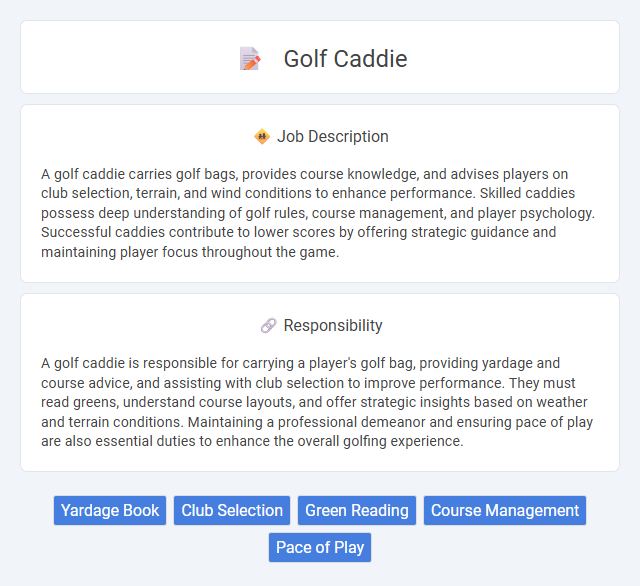 Golf Caddie

Job Description

A golf caddie carries golf bags, provides course knowledge, and advises players on club selection, terrain, and wind conditions to enhance performance. Skilled caddies possess deep understanding of golf rules, course management, and player psychology. Successful caddies contribute to lower scores by offering strategic guidance and maintaining player focus throughout the game.

Responsibility

A golf caddie is responsible for carrying a player's golf bag, providing yardage and course advice, and assisting with club selection to improve performance. They must read greens, understand course layouts, and offer strategic insights based on weather and terrain conditions. Maintaining a professional demeanor and ensuring pace of play are also essential duties to enhance the overall golfing experience.

Yardage Book
Club Selection
Green Reading
Course Management
Pace of Play