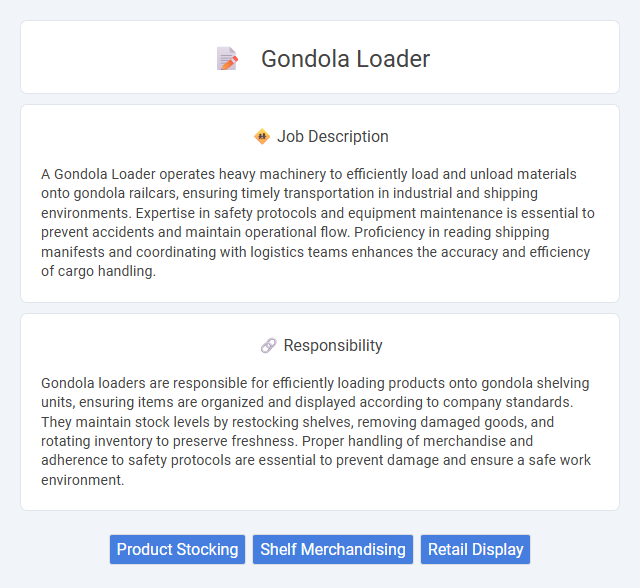 Gondola Loader

Job Description

A Gondola Loader operates heavy machinery to efficiently load and unload materials onto gondola railcars, ensuring timely transportation in industrial and shipping environments. Expertise in safety protocols and equipment maintenance is essential to prevent accidents and maintain operational flow. Proficiency in reading shipping manifests and coordinating with logistics teams enhances the accuracy and efficiency of cargo handling.

Responsibility

Gondola loaders are responsible for efficiently loading products onto gondola shelving units, ensuring items are organized and displayed according to company standards. They maintain stock levels by restocking shelves, removing damaged goods, and rotating inventory to preserve freshness. Proper handling of merchandise and adherence to safety protocols are essential to prevent damage and ensure a safe work environment.

Product Stocking
Shelf Merchandising
Retail Display