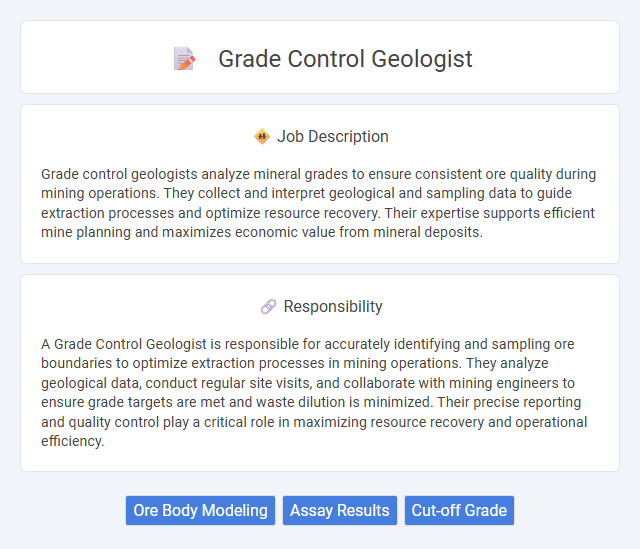 Grade Control Geologist

Job Description

Grade control geologists analyze mineral grades to ensure consistent ore quality during mining operations. They collect and interpret geological and sampling data to guide extraction processes and optimize resource recovery. Their expertise supports efficient mine planning and maximizes economic value from mineral deposits.

Responsibility

A Grade Control Geologist is responsible for accurately identifying and sampling ore boundaries to optimize extraction processes in mining operations. They analyze geological data, conduct regular site visits, and collaborate with mining engineers to ensure grade targets are met and waste dilution is minimized. Their precise reporting and quality control play a critical role in maximizing resource recovery and operational efficiency.

Ore Body Modeling
Assay Results
Cut-off Grade