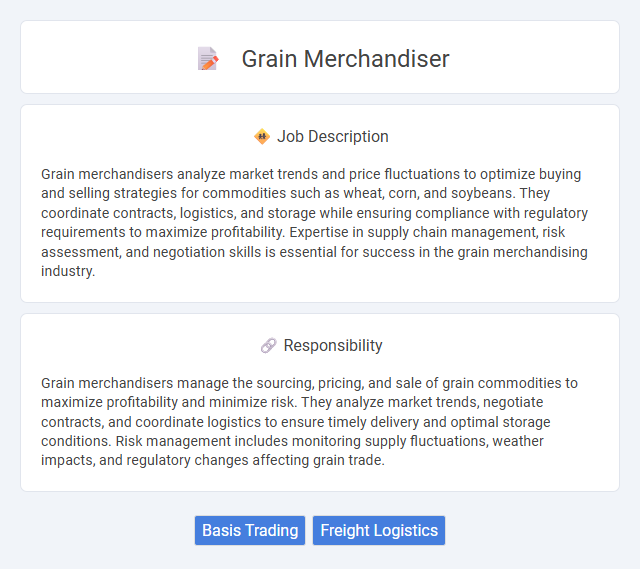 Grain Merchandiser

Job Description

Grain merchandisers analyze market trends and price fluctuations to optimize buying and selling strategies for commodities such as wheat, corn, and soybeans. They coordinate contracts, logistics, and storage while ensuring compliance with regulatory requirements to maximize profitability. Expertise in supply chain management, risk assessment, and negotiation skills is essential for success in the grain merchandising industry.

Responsibility

Grain merchandisers manage the sourcing, pricing, and sale of grain commodities to maximize profitability and minimize risk. They analyze market trends, negotiate contracts, and coordinate logistics to ensure timely delivery and optimal storage conditions. Risk management includes monitoring supply fluctuations, weather impacts, and regulatory changes affecting grain trade.

Basis Trading

Freight Logistics