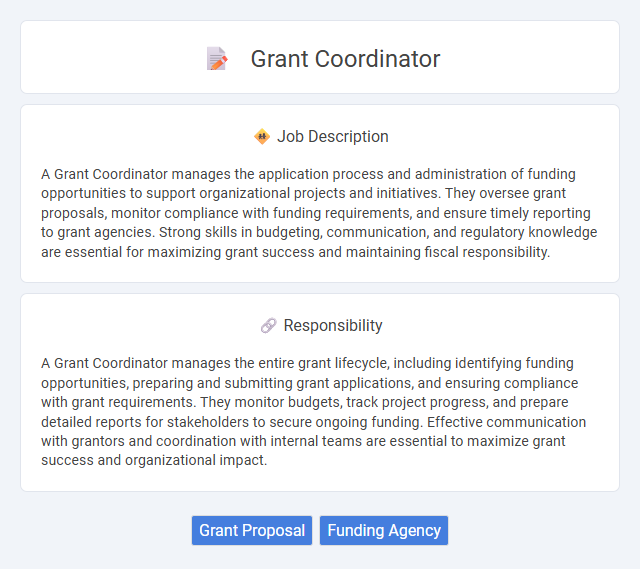 Grant Coordinator

Job Description

A Grant Coordinator manages the application process and administration of funding opportunities to support organizational projects and initiatives. They oversee grant proposals, monitor compliance with funding requirements, and ensure timely reporting to grant agencies. Strong skills in budgeting, communication, and regulatory knowledge are essential for maximizing grant success and maintaining fiscal responsibility.

Responsibility

A Grant Coordinator manages the entire grant lifecycle, including identifying funding opportunities, preparing and submitting grant applications, and ensuring compliance with grant requirements. They monitor budgets, track project progress, and prepare detailed reports for stakeholders to secure ongoing funding. Effective communication with grantors and coordination with internal teams are essential to maximize grant success and organizational impact.

Grant Proposal Funding Agency