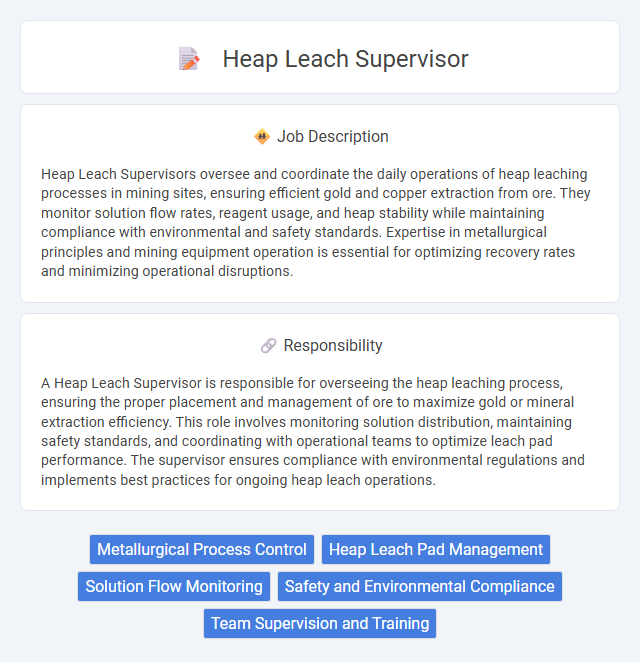 Heap Leach Supervisor

Job Description

Heap Leach Supervisors oversee and coordinate the daily operations of heap leaching processes in mining sites, ensuring efficient gold and copper extraction from ore. They monitor solution flow rates, reagent usage, and heap stability while maintaining compliance with environmental and safety standards. Expertise in metallurgical principles and mining equipment operation is essential for optimizing recovery rates and minimizing operational disruptions.

Responsibility

A Heap Leach Supervisor is responsible for overseeing the heap leaching process, ensuring the proper placement and management of ore to maximize gold or mineral extraction efficiency. This role involves monitoring solution distribution, maintaining safety standards, and coordinating with operational teams to optimize leach pad performance. The supervisor ensures compliance with environmental regulations and implements best practices for ongoing heap leach operations.

Metallurgical Process Control
Heap Leach Pad Management
Solution Flow Monitoring
Safety and Environmental Compliance
Team Supervision and Training