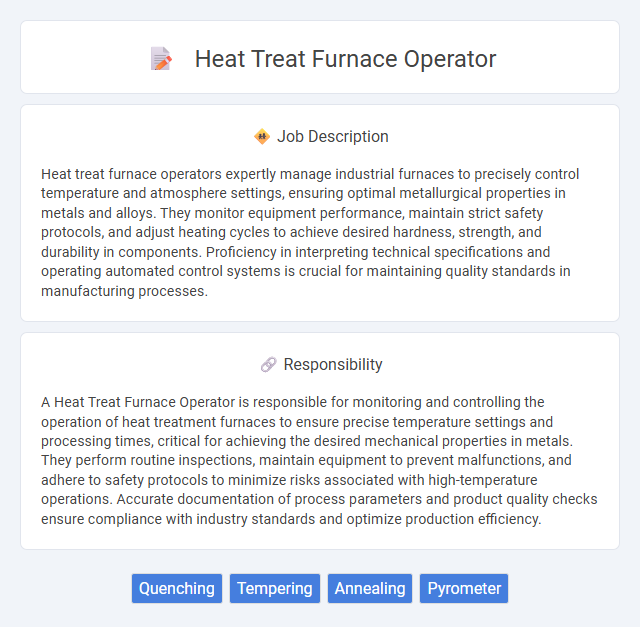 Heat Treat Furnace Operator

Job Description

Heat treat furnace operators expertly manage industrial furnaces to precisely control temperature and atmosphere settings, ensuring optimal metallurgical properties in metals and alloys. They monitor equipment performance, maintain strict safety protocols, and adjust heating cycles to achieve desired hardness, strength, and durability in components. Proficiency in interpreting technical specifications and operating automated control systems is crucial for maintaining quality standards in manufacturing processes.

Responsibility

A Heat Treat Furnace Operator is responsible for monitoring and controlling the operation of heat treatment furnaces to ensure precise temperature settings and processing times, critical for achieving the desired mechanical properties in metals. They perform routine inspections, maintain equipment to prevent malfunctions, and adhere to safety protocols to minimize risks associated with high-temperature operations. Accurate documentation of process parameters and product quality checks ensure compliance with industry standards and optimize production efficiency.

Quenching Tempering Annealing Pyrometer