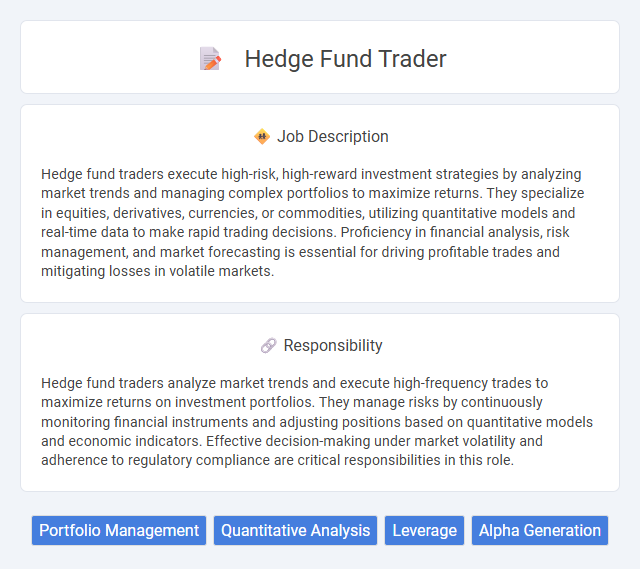 Hedge Fund Trader

Job Description

Hedge fund traders execute high-risk, high-reward investment strategies by analyzing market trends and managing complex portfolios to maximize returns. They specialize in equities, derivatives, currencies, or commodities, utilizing quantitative models and real-time data to make rapid trading decisions. Proficiency in financial analysis, risk management, and market forecasting is essential for driving profitable trades and mitigating losses in volatile markets.

Responsibility

Hedge fund traders analyze market trends and execute high-frequency trades to maximize returns on investment portfolios. They manage risks by continuously monitoring financial instruments and adjusting positions based on quantitative models and economic indicators. Effective decision-making under market volatility and adherence to regulatory compliance are critical responsibilities in this role.

Portfolio Management
Quantitative Analysis
Leverage
Alpha Generation