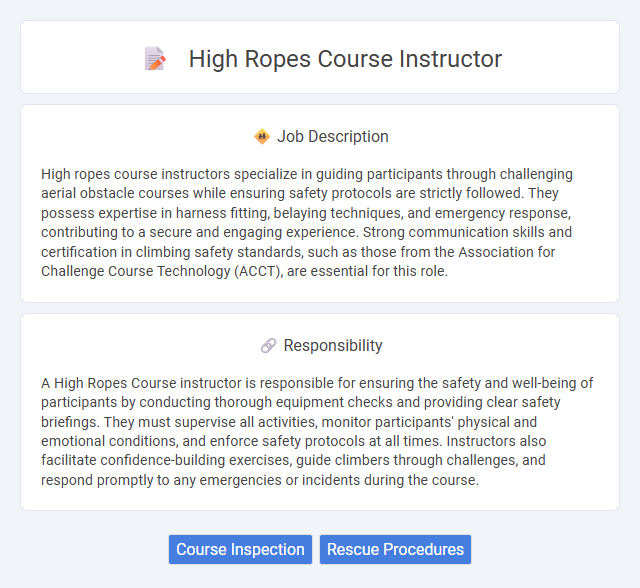 High Ropes Course Instructor

Job Description

High ropes course instructors specialize in guiding participants through challenging aerial obstacle courses while ensuring safety protocols are strictly followed. They possess expertise in harness fitting, belaying techniques, and emergency response, contributing to a secure and engaging experience. Strong communication skills and certification in climbing safety standards, such as those from the Association for Challenge Course Technology (ACCT), are essential for this role.

Responsibility

A High Ropes Course instructor is responsible for ensuring the safety and well-being of participants by conducting thorough equipment checks and providing clear safety briefings. They must supervise all activities, monitor participants' physical and emotional conditions, and enforce safety protocols at all times. Instructors also facilitate confidence-building exercises, guide climbers through challenges, and respond promptly to any emergencies or incidents during the course.

Course Inspection
Rescue Procedures