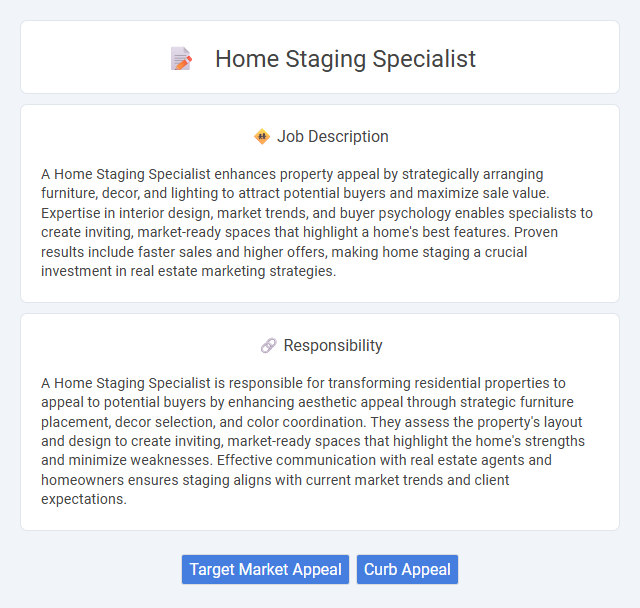 Home Staging Specialist

Job Description

A Home Staging Specialist enhances property appeal by strategically arranging furniture, decor, and lighting to attract potential buyers and maximize sale value. Expertise in interior design, market trends, and buyer psychology enables specialists to create inviting, market-ready spaces that highlight a home's best features. Proven results include faster sales and higher offers, making home staging a crucial investment in real estate marketing strategies.

Responsibility

A Home Staging Specialist is responsible for transforming residential properties to appeal to potential buyers by enhancing aesthetic appeal through strategic furniture placement, decor selection, and color coordination. They assess the property's layout and design to create inviting, market-ready spaces that highlight the home's strengths and minimize weaknesses. Effective communication with real estate agents and homeowners ensures staging aligns with current market trends and client expectations.

Target Market Appeal
Curb Appeal