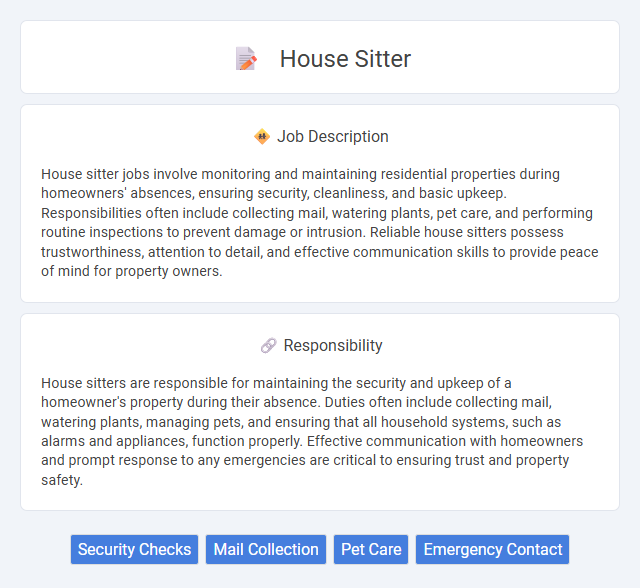 House Sitter

Job Description

House sitter jobs involve monitoring and maintaining residential properties during homeowners' absences, ensuring security, cleanliness, and basic upkeep. Responsibilities often include collecting mail, watering plants, pet care, and performing routine inspections to prevent damage or intrusion. Reliable house sitters possess trustworthiness, attention to detail, and effective communication skills to provide peace of mind for property owners.

Responsibility

House sitters are responsible for maintaining the security and upkeep of a homeowner's property during their absence. Duties often include collecting mail, watering plants, managing pets, and ensuring that all household systems, such as alarms and appliances, function properly. Effective communication with homeowners and prompt response to any emergencies are critical to ensuring trust and property safety.

Security Checks Mail Collection Pet Care Emergency Contact