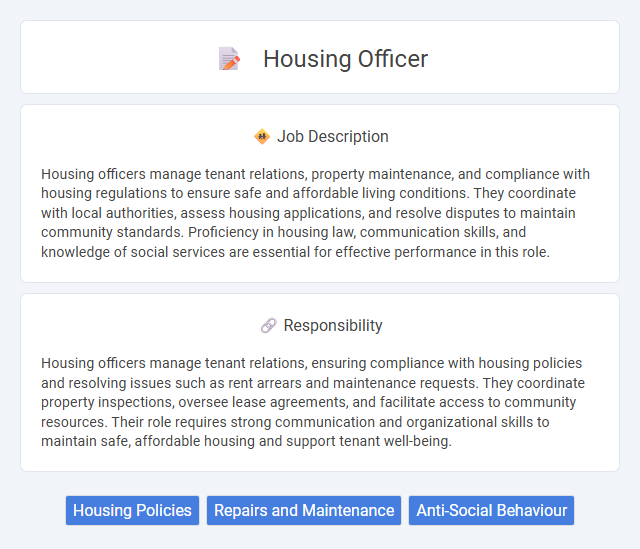 Housing Officer

Job Description

Housing officers manage tenant relations, property maintenance, and compliance with housing regulations to ensure safe and affordable living conditions. They coordinate with local authorities, assess housing applications, and resolve disputes to maintain community standards. Proficiency in housing law, communication skills, and knowledge of social services are essential for effective performance in this role.

Responsibility

Housing officers manage tenant relations, ensuring compliance with housing policies and resolving issues such as rent arrears and maintenance requests. They coordinate property inspections, oversee lease agreements, and facilitate access to community resources. Their role requires strong communication and organizational skills to maintain safe, affordable housing and support tenant well-being.

Housing Policies

Repairs and Maintenance

Anti-Social Behaviour