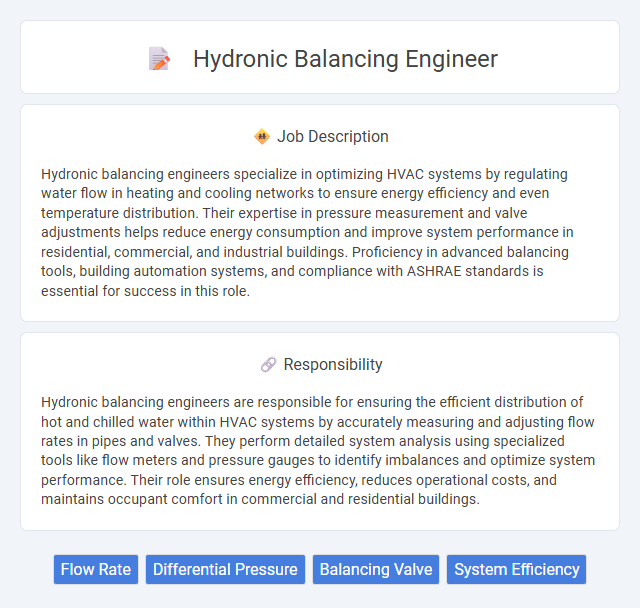 Hydronic Balancing Engineer

Job Description

Hydronic balancing engineers specialize in optimizing HVAC systems by regulating water flow in heating and cooling networks to ensure energy efficiency and even temperature distribution. Their expertise in pressure measurement and valve adjustments helps reduce energy consumption and improve system performance in residential, commercial, and industrial buildings. Proficiency in advanced balancing tools, building automation systems, and compliance with ASHRAE standards is essential for success in this role.

Responsibility

Hydronic balancing engineers are responsible for ensuring the efficient distribution of hot and chilled water within HVAC systems by accurately measuring and adjusting flow rates in pipes and valves. They perform detailed system analysis using specialized tools like flow meters and pressure gauges to identify imbalances and optimize system performance. Their role ensures energy efficiency, reduces operational costs, and maintains occupant comfort in commercial and residential buildings.

Flow Rate
Differential Pressure
Balancing Valve
System Efficiency