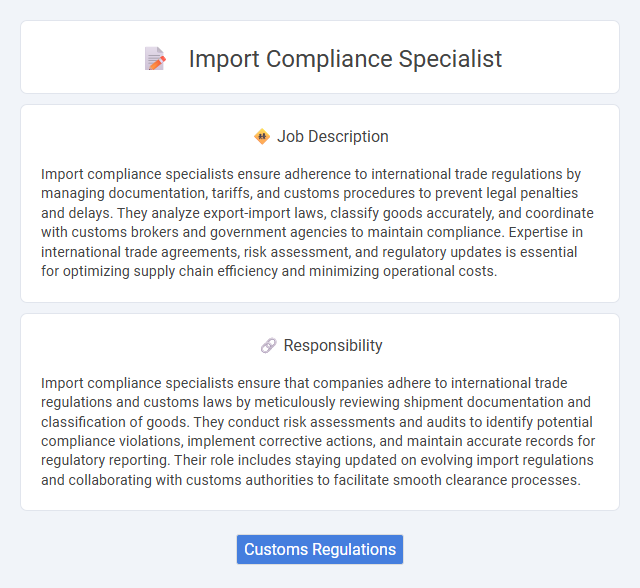 Import Compliance Specialist

Job Description

Import compliance specialists ensure adherence to international trade regulations by managing documentation, tariffs, and customs procedures to prevent legal penalties and delays. They analyze export-import laws, classify goods accurately, and coordinate with customs brokers and government agencies to maintain compliance. Expertise in international trade agreements, risk assessment, and regulatory updates is essential for optimizing supply chain efficiency and minimizing operational costs.

Responsibility

Import compliance specialists ensure that companies adhere to international trade regulations and customs laws by meticulously reviewing shipment documentation and classification of goods. They conduct risk assessments and audits to identify potential compliance violations, implement corrective actions, and maintain accurate records for regulatory reporting. Their role includes staying updated on evolving import regulations and collaborating with customs authorities to facilitate smooth clearance processes.

Customs Regulations