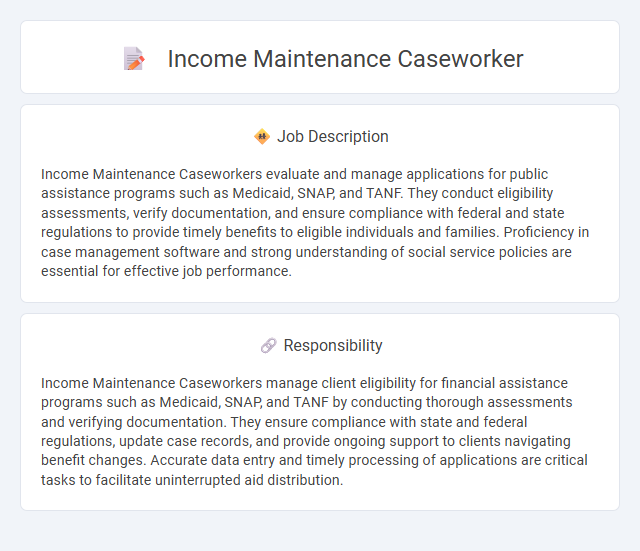 Income Maintenance Caseworker

Job Description

Income Maintenance Caseworkers evaluate and manage applications for public assistance programs such as Medicaid, SNAP, and TANF. They conduct eligibility assessments, verify documentation, and ensure compliance with federal and state regulations to provide timely benefits to eligible individuals and families. Proficiency in case management software and strong understanding of social service policies are essential for effective job performance.

Responsibility

Income Maintenance Caseworkers manage client eligibility for financial assistance programs such as Medicaid, SNAP, and TANF by conducting thorough assessments and verifying documentation. They ensure compliance with state and federal regulations, update case records, and provide ongoing support to clients navigating benefit changes. Accurate data entry and timely processing of applications are critical tasks to facilitate uninterrupted aid distribution.