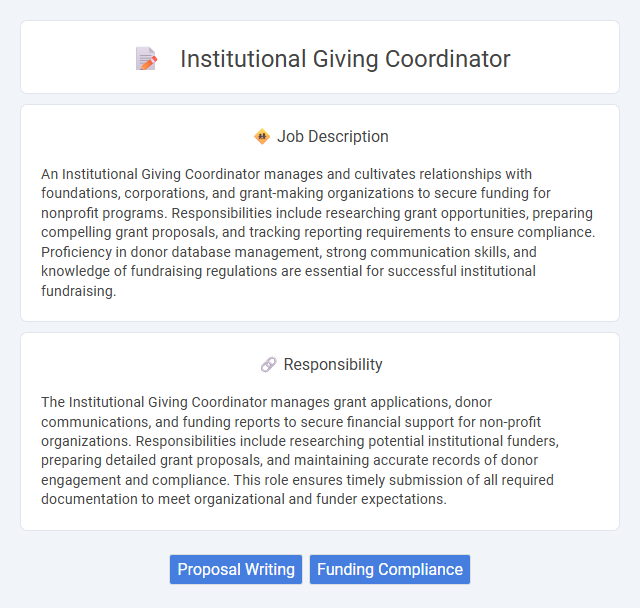 Institutional Giving Coordinator

Job Description

An Institutional Giving Coordinator manages and cultivates relationships with foundations, corporations, and grant-making organizations to secure funding for nonprofit programs. Responsibilities include researching grant opportunities, preparing compelling grant proposals, and tracking reporting requirements to ensure compliance. Proficiency in donor database management, strong communication skills, and knowledge of fundraising regulations are essential for successful institutional fundraising.

Responsibility

The Institutional Giving Coordinator manages grant applications, donor communications, and funding reports to secure financial support for non-profit organizations. Responsibilities include researching potential institutional funders, preparing detailed grant proposals, and maintaining accurate records of donor engagement and compliance. This role ensures timely submission of all required documentation to meet organizational and funder expectations.

Proposal Writing

Funding Compliance