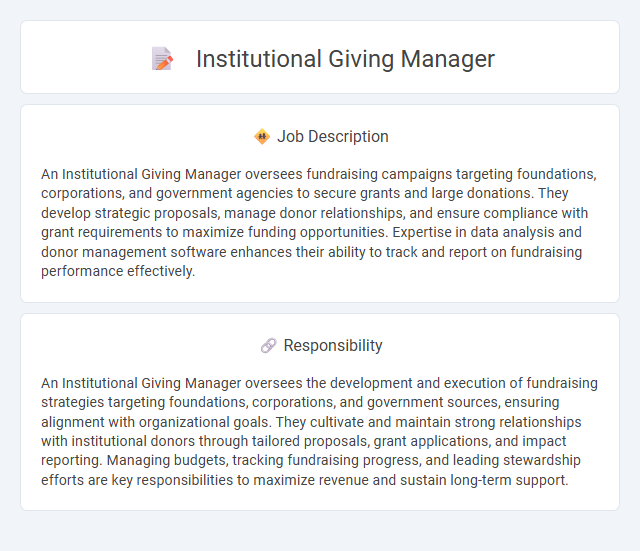 Institutional Giving Manager

Job Description

An Institutional Giving Manager oversees fundraising campaigns targeting foundations, corporations, and government agencies to secure grants and large donations. They develop strategic proposals, manage donor relationships, and ensure compliance with grant requirements to maximize funding opportunities. Expertise in data analysis and donor management software enhances their ability to track and report on fundraising performance effectively.

Responsibility

An Institutional Giving Manager oversees the development and execution of fundraising strategies targeting foundations, corporations, and government sources, ensuring alignment with organizational goals. They cultivate and maintain strong relationships with institutional donors through tailored proposals, grant applications, and impact reporting. Managing budgets, tracking fundraising progress, and leading stewardship efforts are key responsibilities to maximize revenue and sustain long-term support.