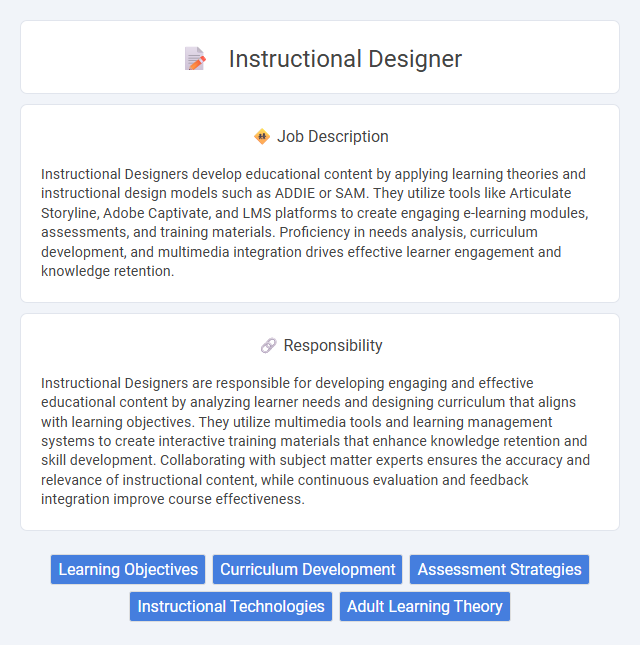 Instructional Designer

Job Description

Instructional Designers develop educational content by applying learning theories and instructional design models such as ADDIE or SAM. They utilize tools like Articulate Storyline, Adobe Captivate, and LMS platforms to create engaging e-learning modules, assessments, and training materials. Proficiency in needs analysis, curriculum development, and multimedia integration drives effective learner engagement and knowledge retention.

Responsibility

Instructional Designers are responsible for developing engaging and effective educational content by analyzing learner needs and designing curriculum that aligns with learning objectives. They utilize multimedia tools and learning management systems to create interactive training materials that enhance knowledge retention and skill development. Collaborating with subject matter experts ensures the accuracy and relevance of instructional content, while continuous evaluation and feedback integration improve course effectiveness.

Learning Objectives
Curriculum Development
Assessment Strategies
Instructional Technologies
Adult Learning Theory