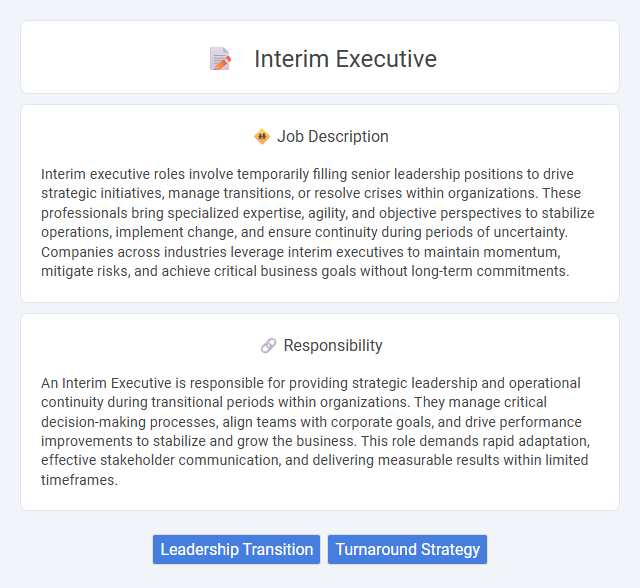 Interim Executive

Job Description

Interim executive roles involve temporarily filling senior leadership positions to drive strategic initiatives, manage transitions, or resolve crises within organizations. These professionals bring specialized expertise, agility, and objective perspectives to stabilize operations, implement change, and ensure continuity during periods of uncertainty. Companies across industries leverage interim executives to maintain momentum, mitigate risks, and achieve critical business goals without long-term commitments.

Responsibility

An Interim Executive is responsible for providing strategic leadership and operational continuity during transitional periods within organizations. They manage critical decision-making processes, align teams with corporate goals, and drive performance improvements to stabilize and grow the business. This role demands rapid adaptation, effective stakeholder communication, and delivering measurable results within limited timeframes.

Leadership Transition
Turnaround Strategy