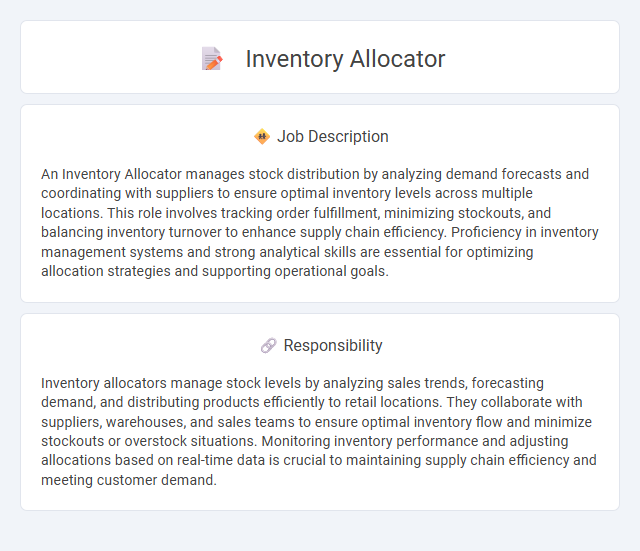 Inventory Allocator

Job Description

An Inventory Allocator manages stock distribution by analyzing demand forecasts and coordinating with suppliers to ensure optimal inventory levels across multiple locations. This role involves tracking order fulfillment, minimizing stockouts, and balancing inventory turnover to enhance supply chain efficiency. Proficiency in inventory management systems and strong analytical skills are essential for optimizing allocation strategies and supporting operational goals.

Responsibility

Inventory allocators manage stock levels by analyzing sales trends, forecasting demand, and distributing products efficiently to retail locations. They collaborate with suppliers, warehouses, and sales teams to ensure optimal inventory flow and minimize stockouts or overstock situations. Monitoring inventory performance and adjusting allocations based on real-time data is crucial to maintaining supply chain efficiency and meeting customer demand.