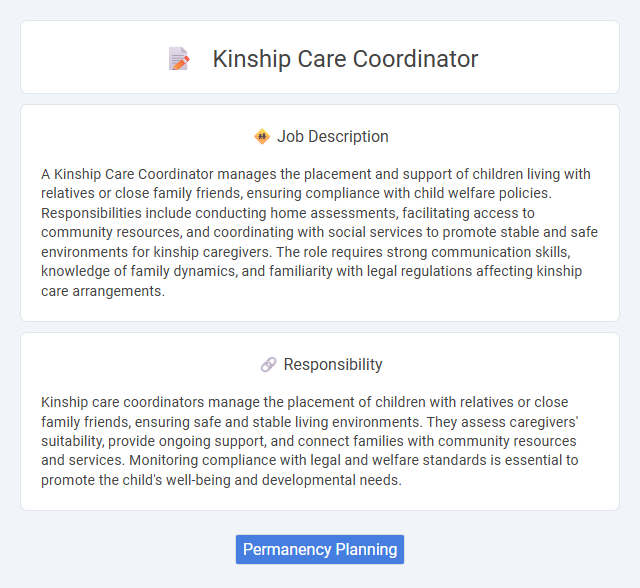 Kinship Care Coordinator

Job Description

A Kinship Care Coordinator manages the placement and support of children living with relatives or close family friends, ensuring compliance with child welfare policies. Responsibilities include conducting home assessments, facilitating access to community resources, and coordinating with social services to promote stable and safe environments for kinship caregivers. The role requires strong communication skills, knowledge of family dynamics, and familiarity with legal regulations affecting kinship care arrangements.

Responsibility

Kinship care coordinators manage the placement of children with relatives or close family friends, ensuring safe and stable living environments. They assess caregivers' suitability, provide ongoing support, and connect families with community resources and services. Monitoring compliance with legal and welfare standards is essential to promote the child's well-being and developmental needs.

Permanency Planning