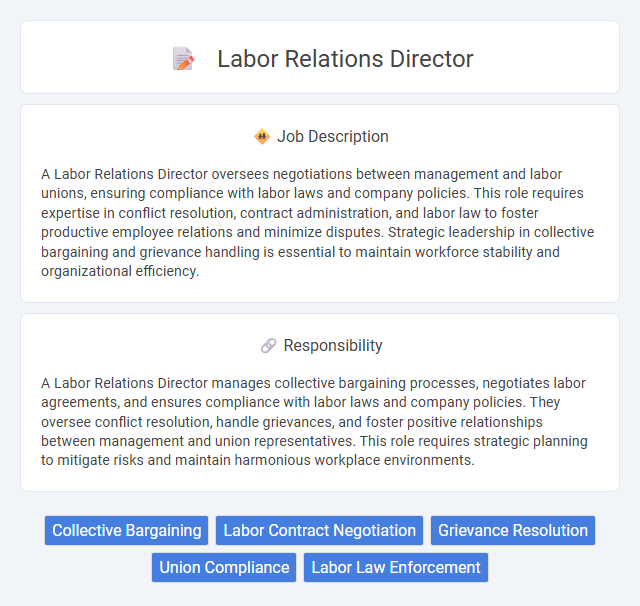 Labor Relations Director

Job Description

A Labor Relations Director oversees negotiations between management and labor unions, ensuring compliance with labor laws and company policies. This role requires expertise in conflict resolution, contract administration, and labor law to foster productive employee relations and minimize disputes. Strategic leadership in collective bargaining and grievance handling is essential to maintain workforce stability and organizational efficiency.

Responsibility

A Labor Relations Director manages collective bargaining processes, negotiates labor agreements, and ensures compliance with labor laws and company policies. They oversee conflict resolution, handle grievances, and foster positive relationships between management and union representatives. This role requires strategic planning to mitigate risks and maintain harmonious workplace environments.

Collective Bargaining
Labor Contract Negotiation
Grievance Resolution
Union Compliance
Labor Law Enforcement