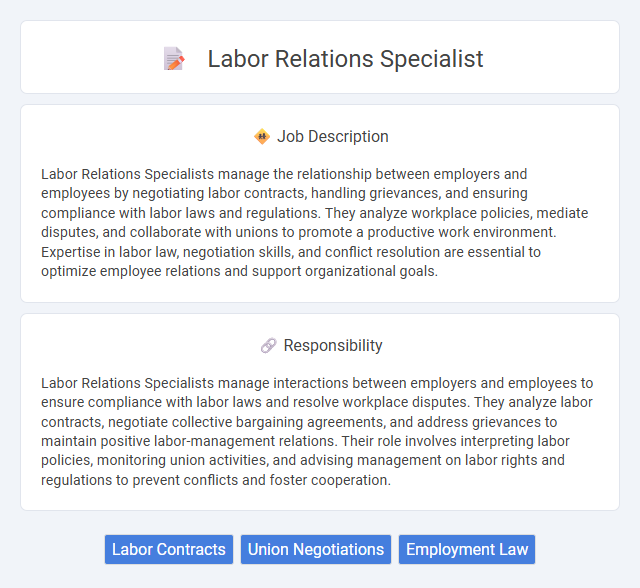 Labor Relations Specialist

Job Description

Labor Relations Specialists manage the relationship between employers and employees by negotiating labor contracts, handling grievances, and ensuring compliance with labor laws and regulations. They analyze workplace policies, mediate disputes, and collaborate with unions to promote a productive work environment. Expertise in labor law, negotiation skills, and conflict resolution are essential to optimize employee relations and support organizational goals.

Responsibility

Labor Relations Specialists manage interactions between employers and employees to ensure compliance with labor laws and resolve workplace disputes. They analyze labor contracts, negotiate collective bargaining agreements, and address grievances to maintain positive labor-management relations. Their role involves interpreting labor policies, monitoring union activities, and advising management on labor rights and regulations to prevent conflicts and foster cooperation.

Labor Contracts
Union Negotiations
Employment Law