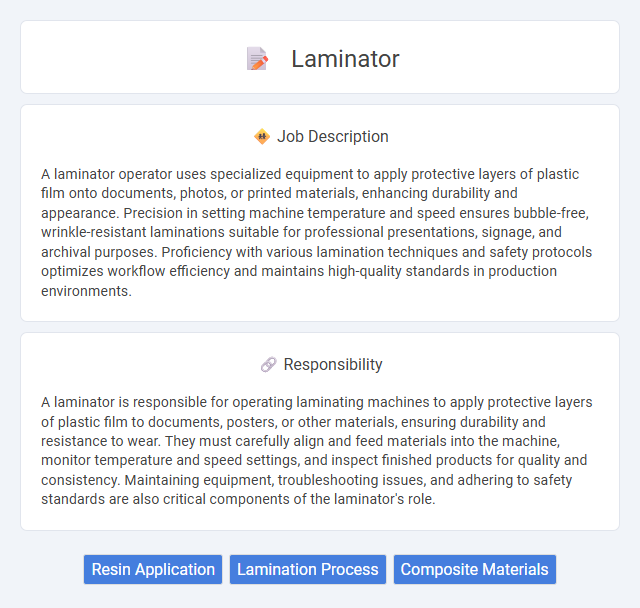 Laminator

Job Description

A laminator operator uses specialized equipment to apply protective layers of plastic film onto documents, photos, or printed materials, enhancing durability and appearance. Precision in setting machine temperature and speed ensures bubble-free, wrinkle-resistant laminations suitable for professional presentations, signage, and archival purposes. Proficiency with various lamination techniques and safety protocols optimizes workflow efficiency and maintains high-quality standards in production environments.

Responsibility

A laminator is responsible for operating laminating machines to apply protective layers of plastic film to documents, posters, or other materials, ensuring durability and resistance to wear. They must carefully align and feed materials into the machine, monitor temperature and speed settings, and inspect finished products for quality and consistency. Maintaining equipment, troubleshooting issues, and adhering to safety standards are also critical components of the laminator's role.

Resin Application
Lamination Process
Composite Materials