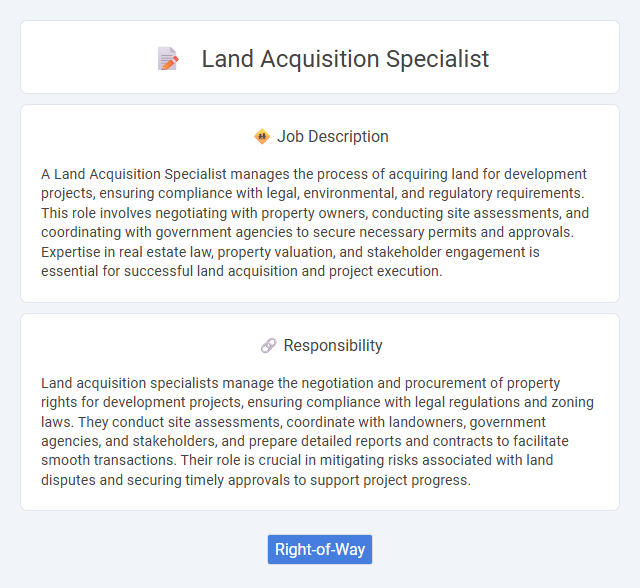 Land Acquisition Specialist

Job Description

A Land Acquisition Specialist manages the process of acquiring land for development projects, ensuring compliance with legal, environmental, and regulatory requirements. This role involves negotiating with property owners, conducting site assessments, and coordinating with government agencies to secure necessary permits and approvals. Expertise in real estate law, property valuation, and stakeholder engagement is essential for successful land acquisition and project execution.

Responsibility

Land acquisition specialists manage the negotiation and procurement of property rights for development projects, ensuring compliance with legal regulations and zoning laws. They conduct site assessments, coordinate with landowners, government agencies, and stakeholders, and prepare detailed reports and contracts to facilitate smooth transactions. Their role is crucial in mitigating risks associated with land disputes and securing timely approvals to support project progress.

Right-of-Way