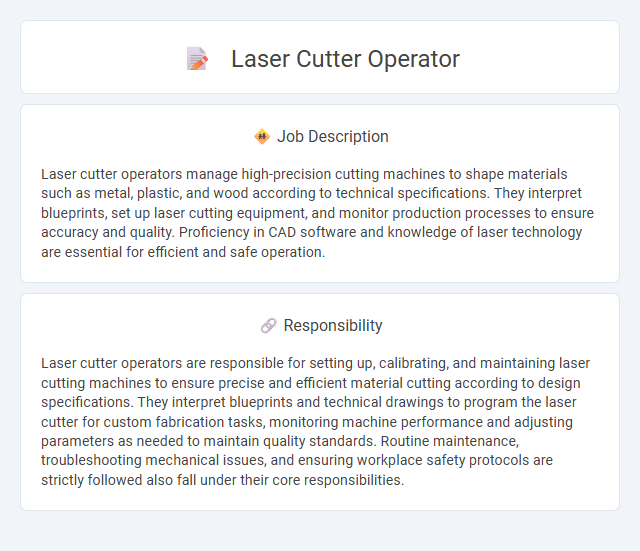 Laser Cutter Operator

Job Description

Laser cutter operators manage high-precision cutting machines to shape materials such as metal, plastic, and wood according to technical specifications. They interpret blueprints, set up laser cutting equipment, and monitor production processes to ensure accuracy and quality. Proficiency in CAD software and knowledge of laser technology are essential for efficient and safe operation.

Responsibility

Laser cutter operators are responsible for setting up, calibrating, and maintaining laser cutting machines to ensure precise and efficient material cutting according to design specifications. They interpret blueprints and technical drawings to program the laser cutter for custom fabrication tasks, monitoring machine performance and adjusting parameters as needed to maintain quality standards. Routine maintenance, troubleshooting mechanical issues, and ensuring workplace safety protocols are strictly followed also fall under their core responsibilities.