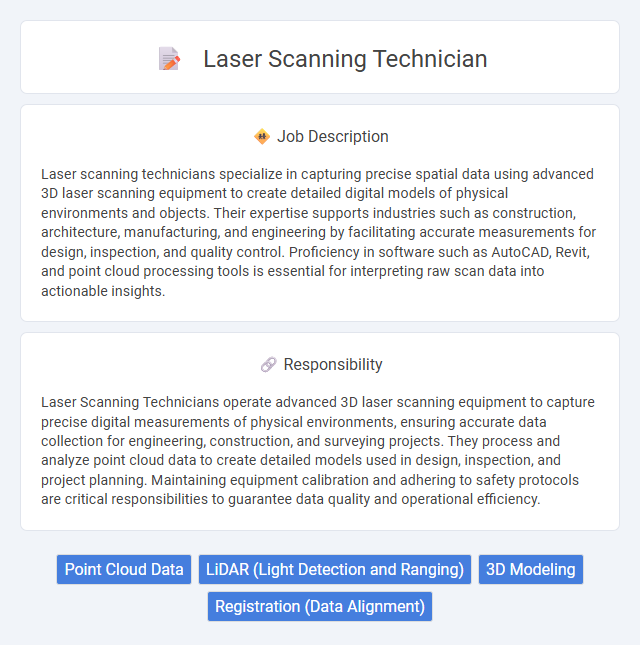 Laser Scanning Technician

Job Description

Laser scanning technicians specialize in capturing precise spatial data using advanced 3D laser scanning equipment to create detailed digital models of physical environments and objects. Their expertise supports industries such as construction, architecture, manufacturing, and engineering by facilitating accurate measurements for design, inspection, and quality control. Proficiency in software such as AutoCAD, Revit, and point cloud processing tools is essential for interpreting raw scan data into actionable insights.

Responsibility

Laser Scanning Technicians operate advanced 3D laser scanning equipment to capture precise digital measurements of physical environments, ensuring accurate data collection for engineering, construction, and surveying projects. They process and analyze point cloud data to create detailed models used in design, inspection, and project planning. Maintaining equipment calibration and adhering to safety protocols are critical responsibilities to guarantee data quality and operational efficiency.

Point Cloud Data
LiDAR (Light Detection and Ranging)
3D Modeling
Registration (Data Alignment)