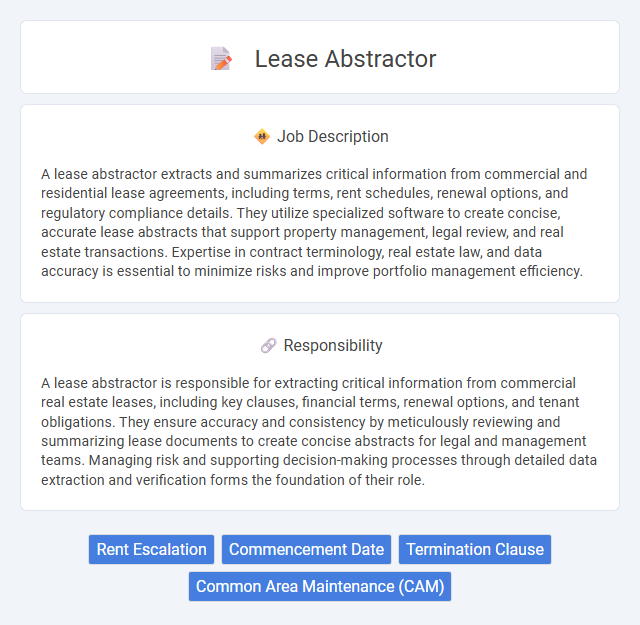 Lease Abstractor

Job Description

A lease abstractor extracts and summarizes critical information from commercial and residential lease agreements, including terms, rent schedules, renewal options, and regulatory compliance details. They utilize specialized software to create concise, accurate lease abstracts that support property management, legal review, and real estate transactions. Expertise in contract terminology, real estate law, and data accuracy is essential to minimize risks and improve portfolio management efficiency.

Responsibility

A lease abstractor is responsible for extracting critical information from commercial real estate leases, including key clauses, financial terms, renewal options, and tenant obligations. They ensure accuracy and consistency by meticulously reviewing and summarizing lease documents to create concise abstracts for legal and management teams. Managing risk and supporting decision-making processes through detailed data extraction and verification forms the foundation of their role.

Rent Escalation
Commencement Date
Termination Clause
Common Area Maintenance (CAM)