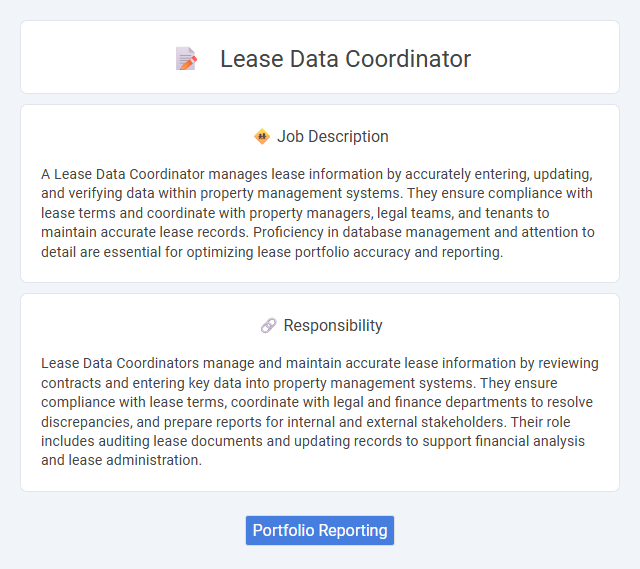 Lease Data Coordinator

Job Description

A Lease Data Coordinator manages lease information by accurately entering, updating, and verifying data within property management systems. They ensure compliance with lease terms and coordinate with property managers, legal teams, and tenants to maintain accurate lease records. Proficiency in database management and attention to detail are essential for optimizing lease portfolio accuracy and reporting.

Responsibility

Lease Data Coordinators manage and maintain accurate lease information by reviewing contracts and entering key data into property management systems. They ensure compliance with lease terms, coordinate with legal and finance departments to resolve discrepancies, and prepare reports for internal and external stakeholders. Their role includes auditing lease documents and updating records to support financial analysis and lease administration.

Portfolio Reporting