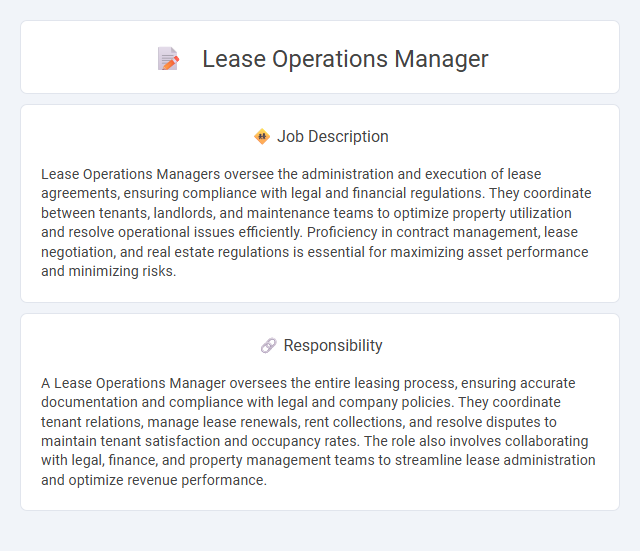 Lease Operations Manager

Job Description

Lease Operations Managers oversee the administration and execution of lease agreements, ensuring compliance with legal and financial regulations. They coordinate between tenants, landlords, and maintenance teams to optimize property utilization and resolve operational issues efficiently. Proficiency in contract management, lease negotiation, and real estate regulations is essential for maximizing asset performance and minimizing risks.

Responsibility

A Lease Operations Manager oversees the entire leasing process, ensuring accurate documentation and compliance with legal and company policies. They coordinate tenant relations, manage lease renewals, rent collections, and resolve disputes to maintain tenant satisfaction and occupancy rates. The role also involves collaborating with legal, finance, and property management teams to streamline lease administration and optimize revenue performance.