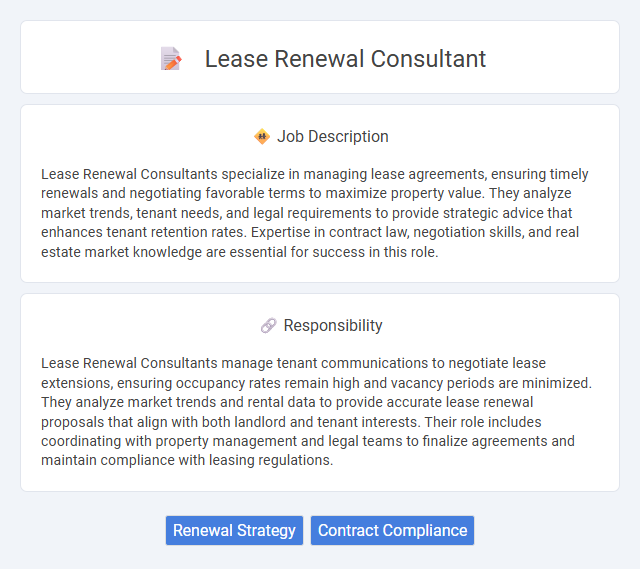 Lease Renewal Consultant

Job Description

Lease Renewal Consultants specialize in managing lease agreements, ensuring timely renewals and negotiating favorable terms to maximize property value. They analyze market trends, tenant needs, and legal requirements to provide strategic advice that enhances tenant retention rates. Expertise in contract law, negotiation skills, and real estate market knowledge are essential for success in this role.

Responsibility

Lease Renewal Consultants manage tenant communications to negotiate lease extensions, ensuring occupancy rates remain high and vacancy periods are minimized. They analyze market trends and rental data to provide accurate lease renewal proposals that align with both landlord and tenant interests. Their role includes coordinating with property management and legal teams to finalize agreements and maintain compliance with leasing regulations.

Renewal Strategy

Contract Compliance