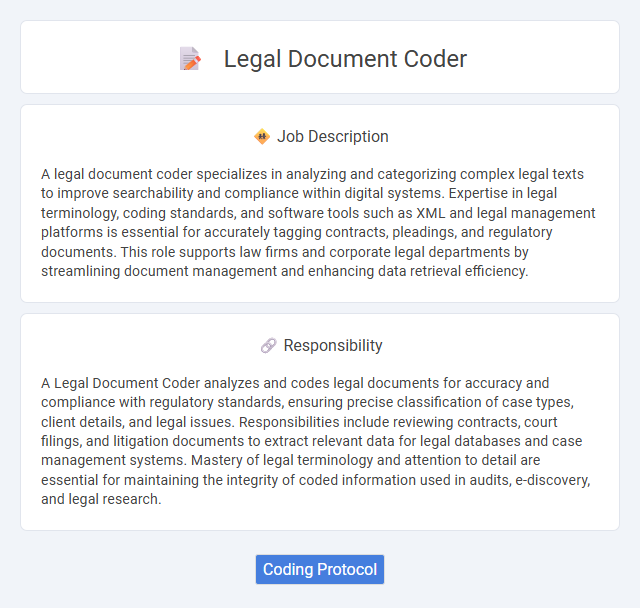 Legal Document Coder

Job Description

A legal document coder specializes in analyzing and categorizing complex legal texts to improve searchability and compliance within digital systems. Expertise in legal terminology, coding standards, and software tools such as XML and legal management platforms is essential for accurately tagging contracts, pleadings, and regulatory documents. This role supports law firms and corporate legal departments by streamlining document management and enhancing data retrieval efficiency.

Responsibility

A Legal Document Coder analyzes and codes legal documents for accuracy and compliance with regulatory standards, ensuring precise classification of case types, client details, and legal issues. Responsibilities include reviewing contracts, court filings, and litigation documents to extract relevant data for legal databases and case management systems. Mastery of legal terminology and attention to detail are essential for maintaining the integrity of coded information used in audits, e-discovery, and legal research.

Coding Protocol