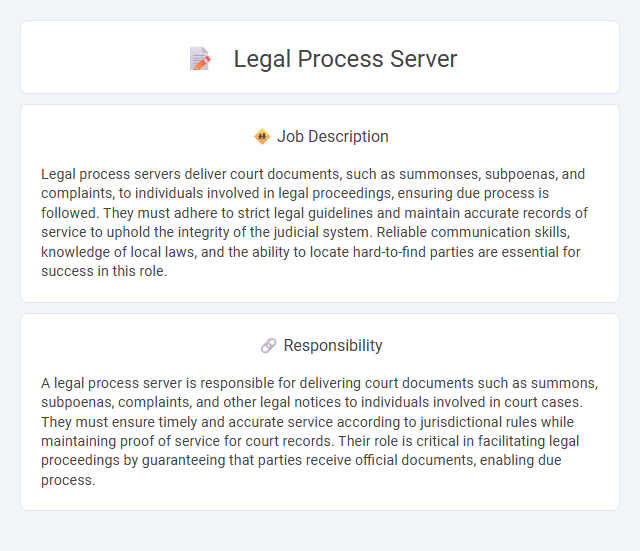 Legal Process Server

Job Description

Legal process servers deliver court documents, such as summonses, subpoenas, and complaints, to individuals involved in legal proceedings, ensuring due process is followed. They must adhere to strict legal guidelines and maintain accurate records of service to uphold the integrity of the judicial system. Reliable communication skills, knowledge of local laws, and the ability to locate hard-to-find parties are essential for success in this role.

Responsibility

A legal process server is responsible for delivering court documents such as summons, subpoenas, complaints, and other legal notices to individuals involved in court cases. They must ensure timely and accurate service according to jurisdictional rules while maintaining proof of service for court records. Their role is critical in facilitating legal proceedings by guaranteeing that parties receive official documents, enabling due process.