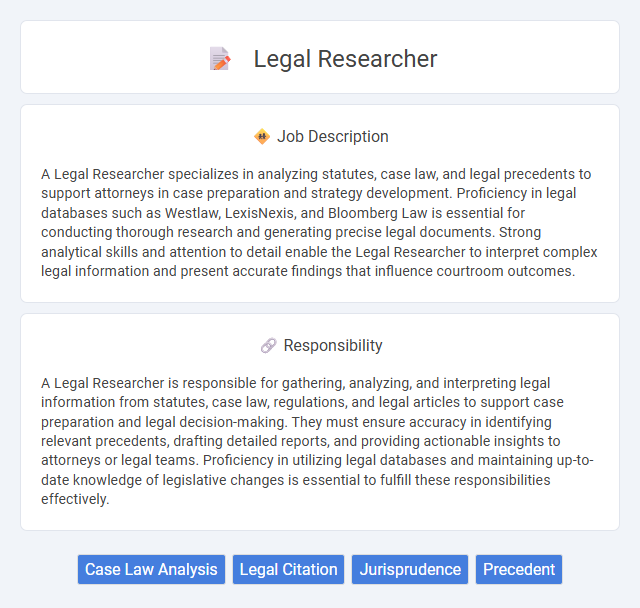 Legal Researcher

Job Description

A Legal Researcher specializes in analyzing statutes, case law, and legal precedents to support attorneys in case preparation and strategy development. Proficiency in legal databases such as Westlaw, LexisNexis, and Bloomberg Law is essential for conducting thorough research and generating precise legal documents. Strong analytical skills and attention to detail enable the Legal Researcher to interpret complex legal information and present accurate findings that influence courtroom outcomes.

Responsibility

A Legal Researcher is responsible for gathering, analyzing, and interpreting legal information from statutes, case law, regulations, and legal articles to support case preparation and legal decision-making. They must ensure accuracy in identifying relevant precedents, drafting detailed reports, and providing actionable insights to attorneys or legal teams. Proficiency in utilizing legal databases and maintaining up-to-date knowledge of legislative changes is essential to fulfill these responsibilities effectively.

Case Law Analysis Legal Citation Jurisprudence Precedent