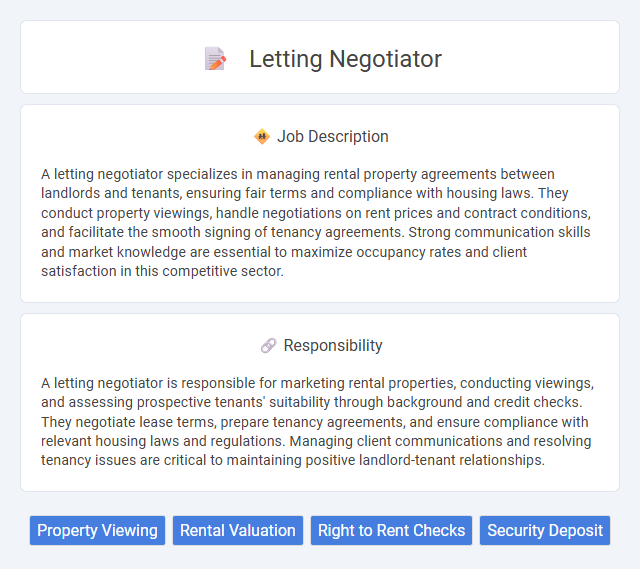 Letting Negotiator

Job Description

A letting negotiator specializes in managing rental property agreements between landlords and tenants, ensuring fair terms and compliance with housing laws. They conduct property viewings, handle negotiations on rent prices and contract conditions, and facilitate the smooth signing of tenancy agreements. Strong communication skills and market knowledge are essential to maximize occupancy rates and client satisfaction in this competitive sector.

Responsibility

A letting negotiator is responsible for marketing rental properties, conducting viewings, and assessing prospective tenants' suitability through background and credit checks. They negotiate lease terms, prepare tenancy agreements, and ensure compliance with relevant housing laws and regulations. Managing client communications and resolving tenancy issues are critical to maintaining positive landlord-tenant relationships.

Property Viewing

Rental Valuation

Right to Rent Checks

Security Deposit