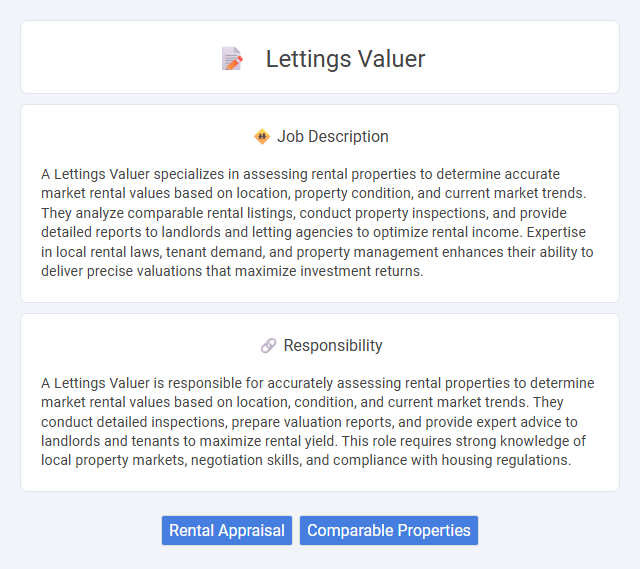 Lettings Valuer

Job Description

A Lettings Valuer specializes in assessing rental properties to determine accurate market rental values based on location, property condition, and current market trends. They analyze comparable rental listings, conduct property inspections, and provide detailed reports to landlords and letting agencies to optimize rental income. Expertise in local rental laws, tenant demand, and property management enhances their ability to deliver precise valuations that maximize investment returns.

Responsibility

A Lettings Valuer is responsible for accurately assessing rental properties to determine market rental values based on location, condition, and current market trends. They conduct detailed inspections, prepare valuation reports, and provide expert advice to landlords and tenants to maximize rental yield. This role requires strong knowledge of local property markets, negotiation skills, and compliance with housing regulations.

Rental Appraisal

Comparable Properties